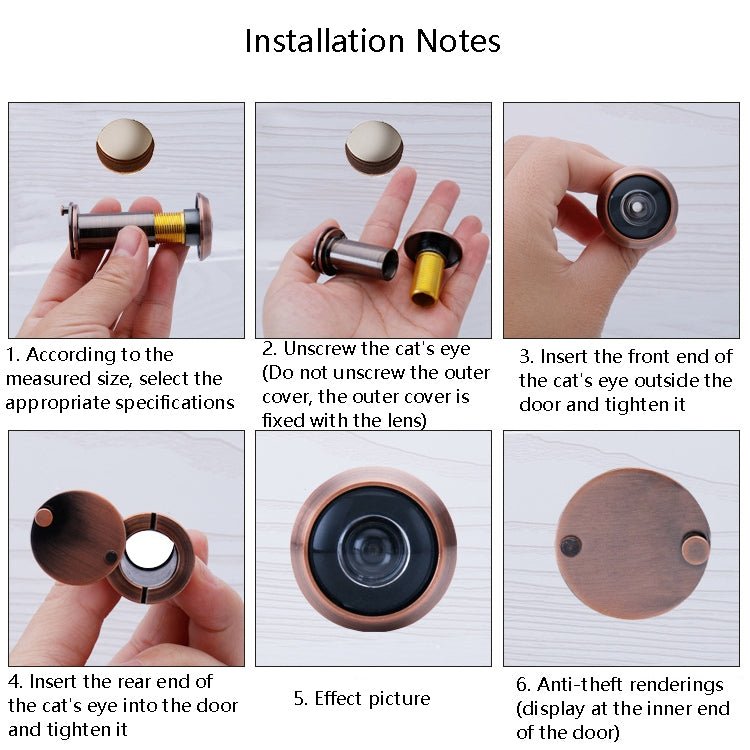 Installation Notes

1. According to the measured size, select the appropriate specifications

2. Unscrew the cat's eye (Do not unscrew the outer cover, the outer cover is fixed with the lens)

3. Insert the front end of the cat's eye outside the door and tighten it

4. Insert the rear end of the cat's eye into the door and tighten it

5. Effect picture

6. Anti-theft renderings (display at the inner end of the door)