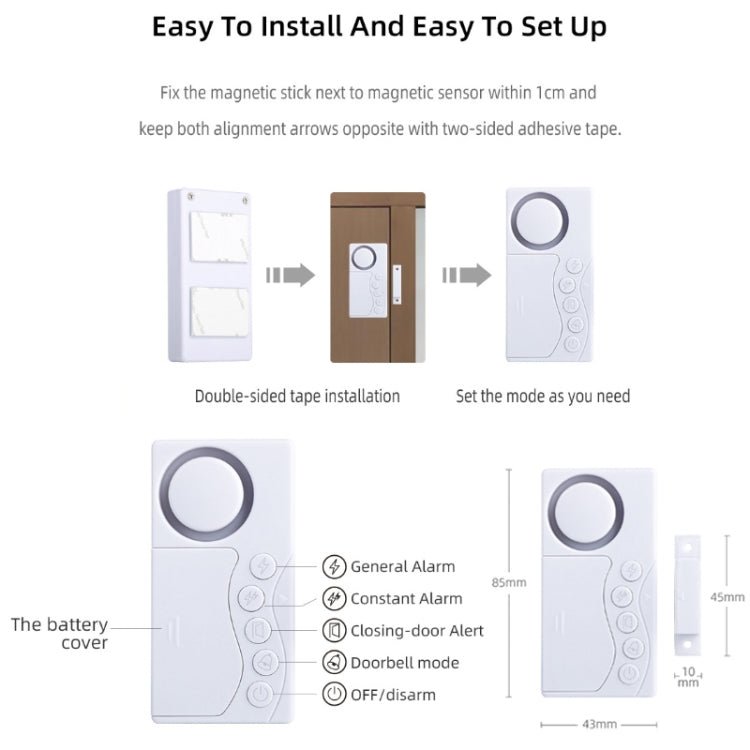 Easy To Install And Easy To Set Up

Fix the magnetic stick next to magnetic sensor within 1cm and keep both alignment arrows opposite with two-sided adhesive tape.

Double-sided tape installation

Set the mode as you need

The battery cover

General Alarm

Constant Alarm

Closing-door Alert

Doorbell mode

OFF/disarm

85mm

45mm

10 mm

43mm