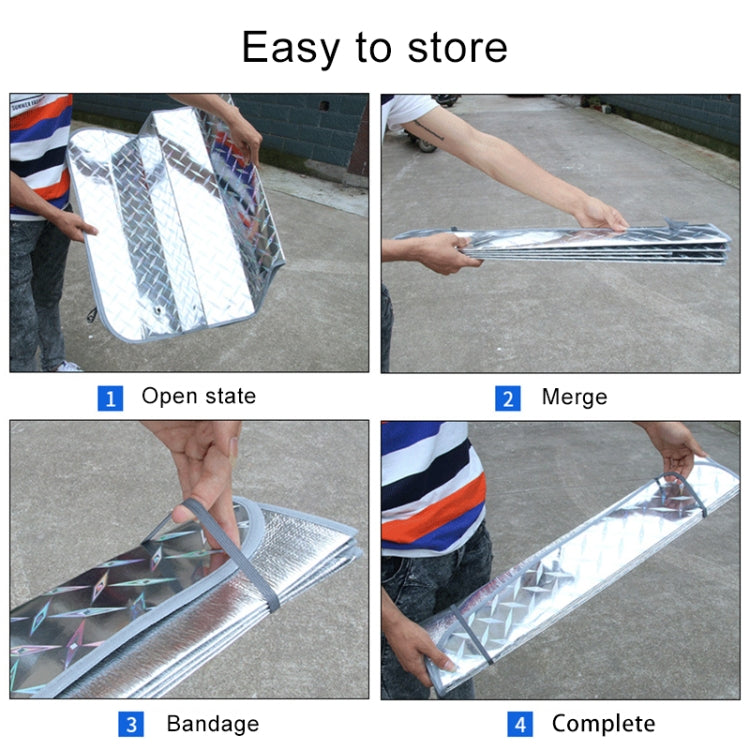 Easy to store

1 Open state

2 Merge

3 Bandage

4 Complete