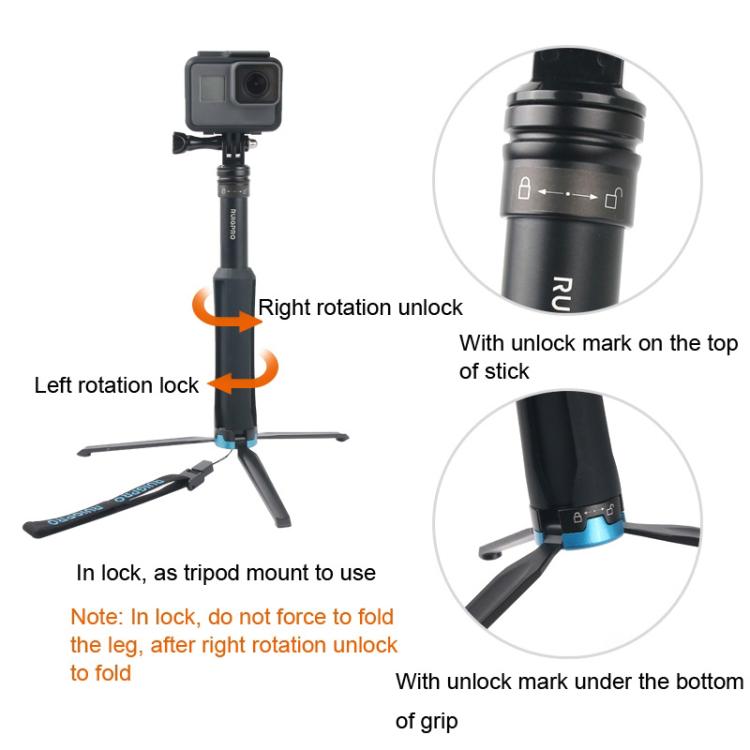 RUIGPRO

Right rotation unlock

Left rotation lock

RUIGPRO RUIGPRO

In lock, as tripod mount to use

Note: In lock, do not force to fold the leg, after right rotation unlock to fold

RU

With unlock mark on the top of stick

With unlock mark under the bottom of grip