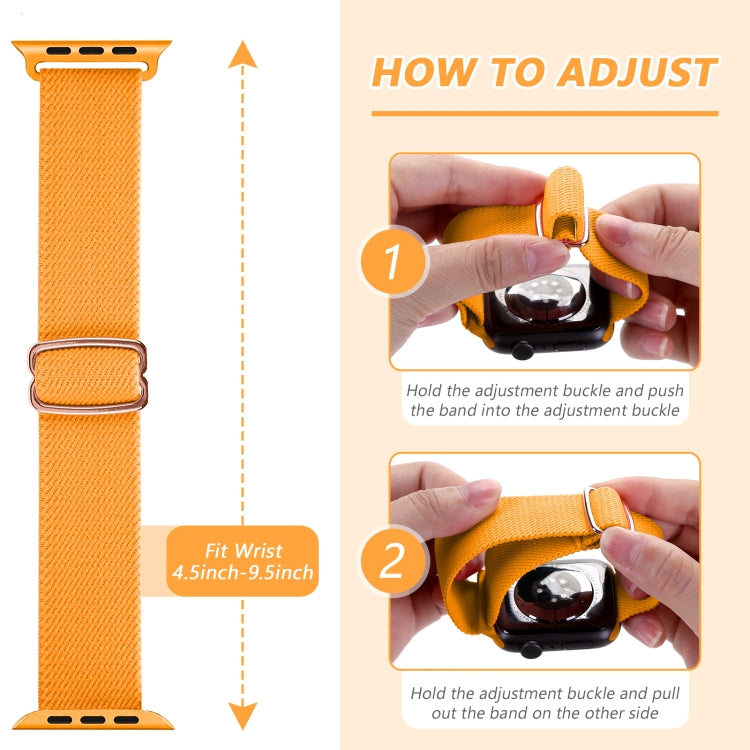 Fit Wrist
4.5inch-9.5inch

HOW TO ADJUST

1

Hold the adjustment buckle and push the band into the adjustment buckle

2

Hold the adjustment buckle and pull out the band on the other side