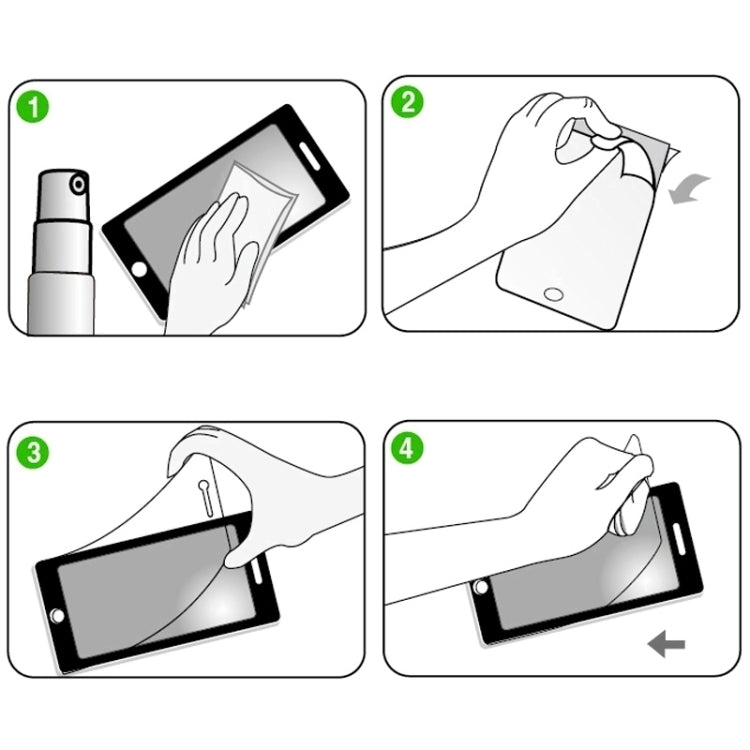 1

2

3

4