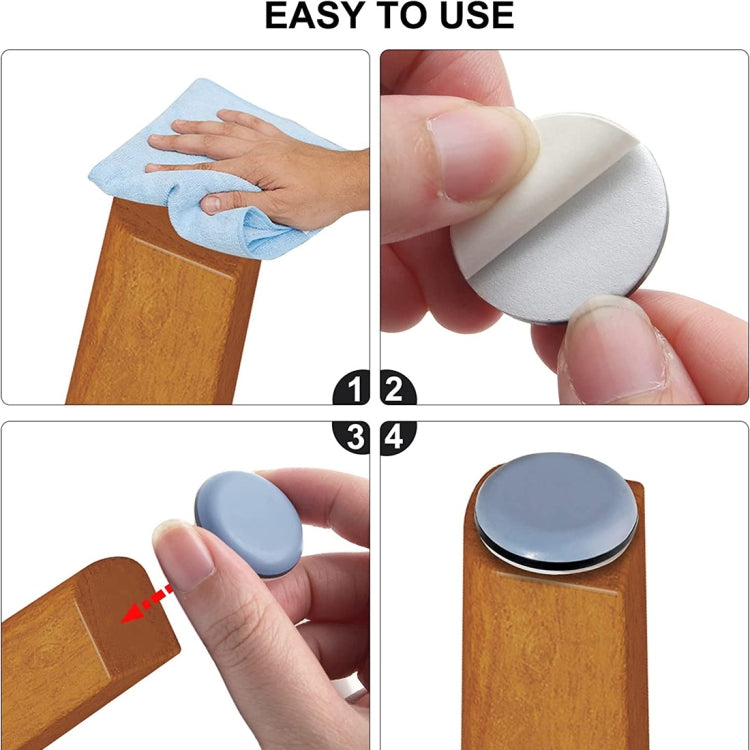 EASY TO USE

1

2

3

4