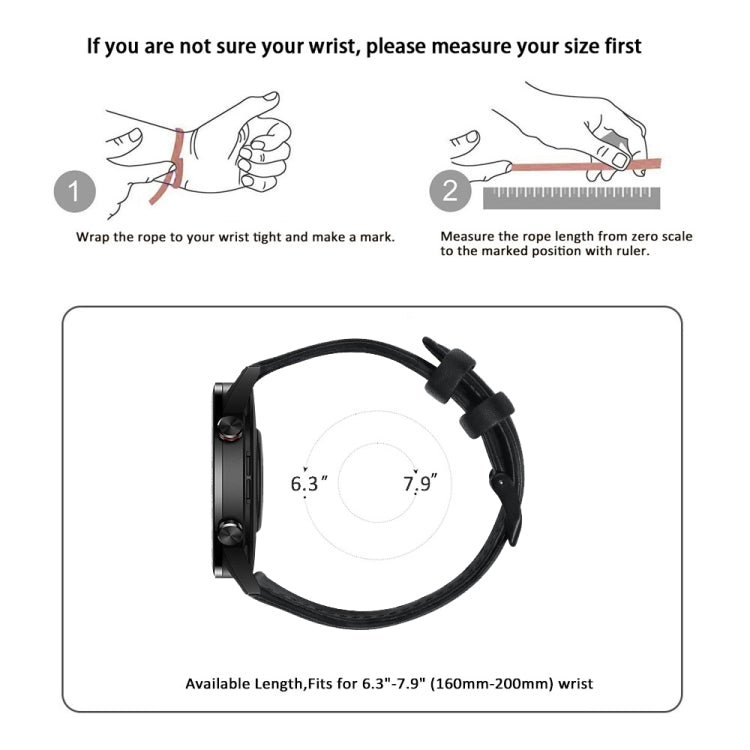 If you are not sure your wrist, please measure your size first

1

Wrap the rope to your wrist tight and make a mark.

2

Measure the rope length from zero scale to the marked position with ruler.

6.3"

7.9"

Available Length,Fits for 6.3"-7.9" (160mm-200mm) wrist