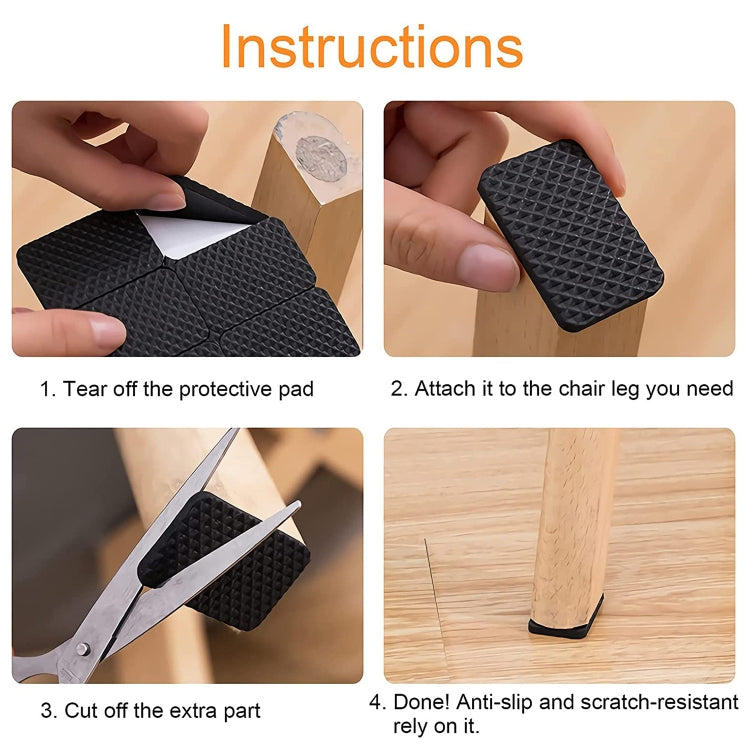 Instructions

1. Tear off the protective pad

2. Attach it to the chair leg you need

3. Cut off the extra part

4. Done! Anti-slip and scratch-resistant rely on it.