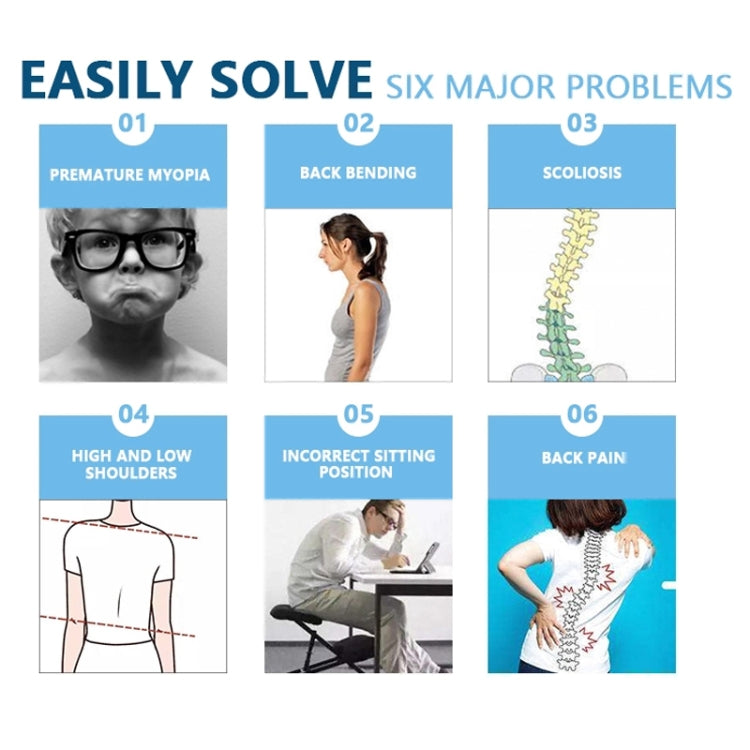 EASILY SOLVE SIX MAJOR PROBLEMS

01
PREMATURE MYOPIA

02
BACK BENDING

03
SCOLIOSIS

04
HIGH AND LOW SHOULDERS

05
INCORRECT SITTING POSITION

06
BACK PAIN