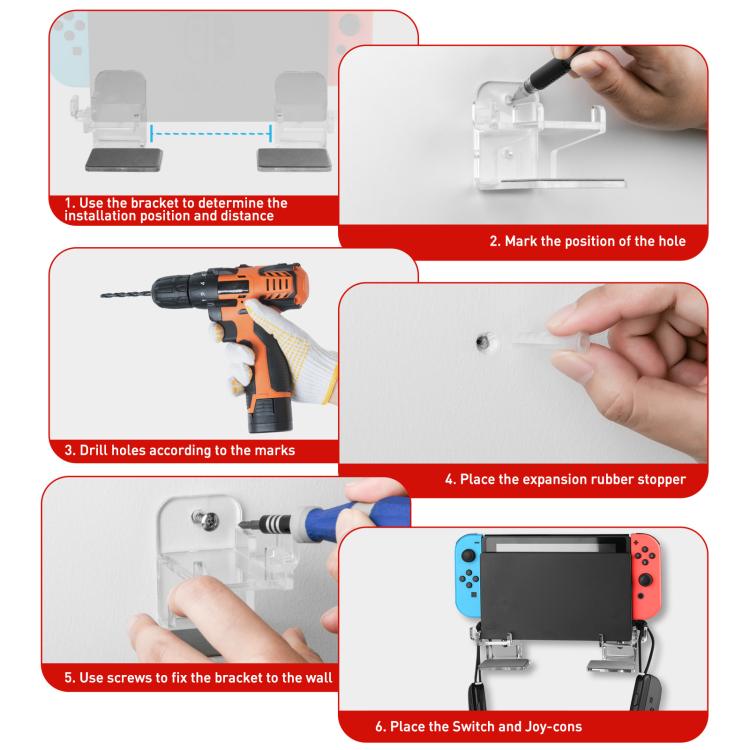 1. Use the bracket to determine the installation position and distance

2. Mark the position of the hole

3. Drill holes according to the marks

4. Place the expansion rubber stopper

5. Use screws to fix the bracket to the wall

6. Place the Switch and Joy-cons