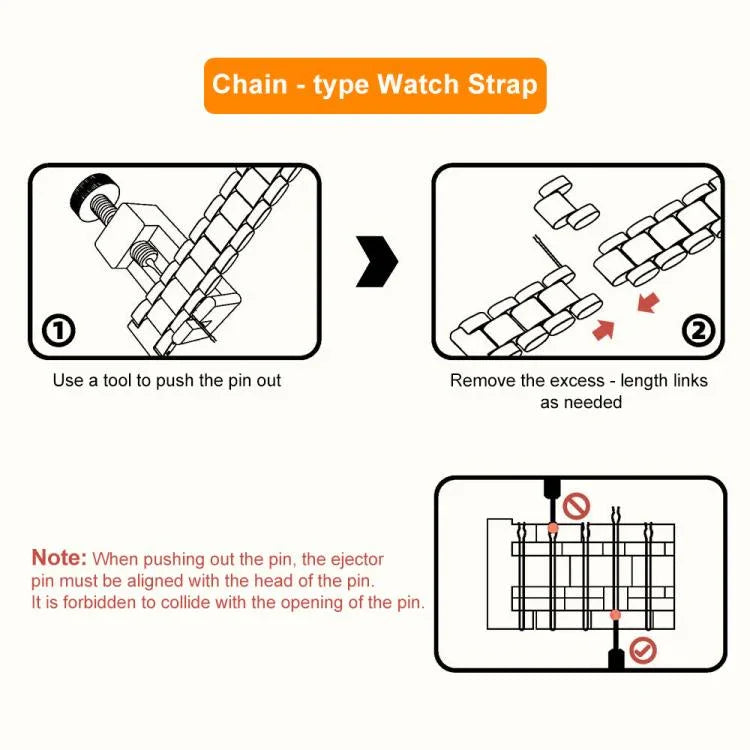 Chain - type Watch Strap

①

Use a tool to push the pin out

②

Remove the excess - length links as needed

Note: When pushing out the pin, the ejector pin must be aligned with the head of the pin. It is forbidden to collide with the opening of the pin.