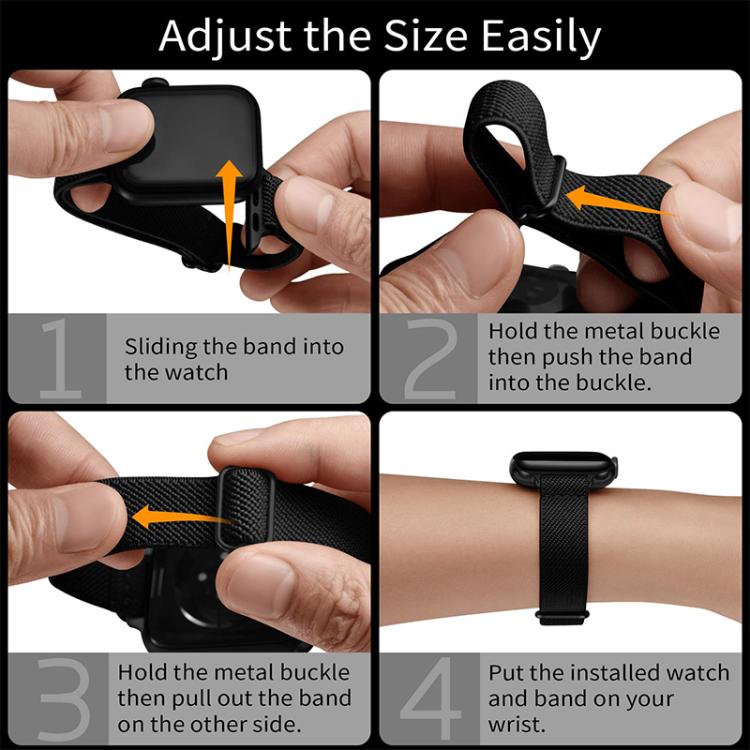 Adjust the Size Easily

1 Sliding the band into the watch

2 Hold the metal buckle then push the band into the buckle.

3 Hold the metal buckle then pull out the band on the other side.

4 Put the installed watch and band on your wrist.