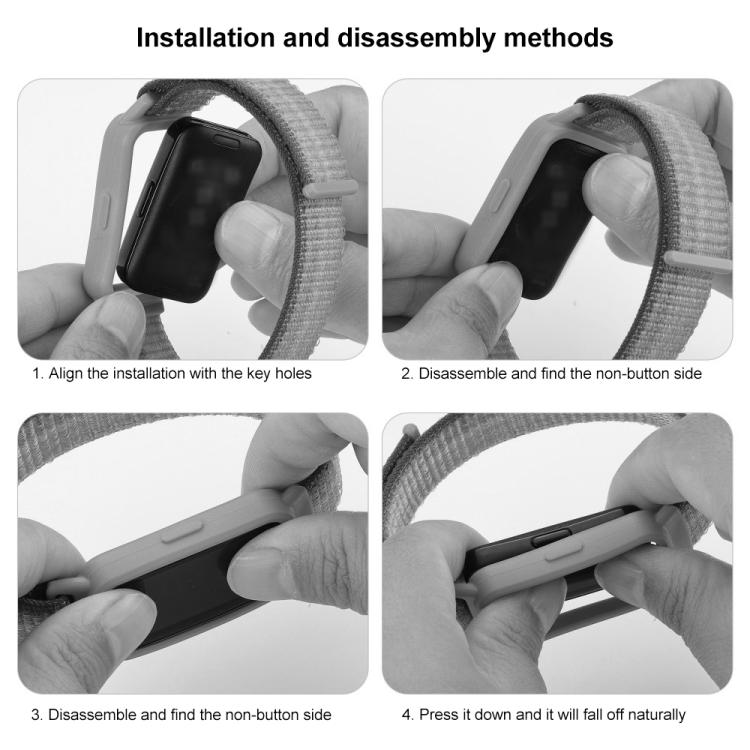 Installation and disassembly methods

1. Align the installation with the key holes

2. Disassemble and find the non-button side

3. Disassemble and find the non-button side

4. Press it down and it will fall off naturally