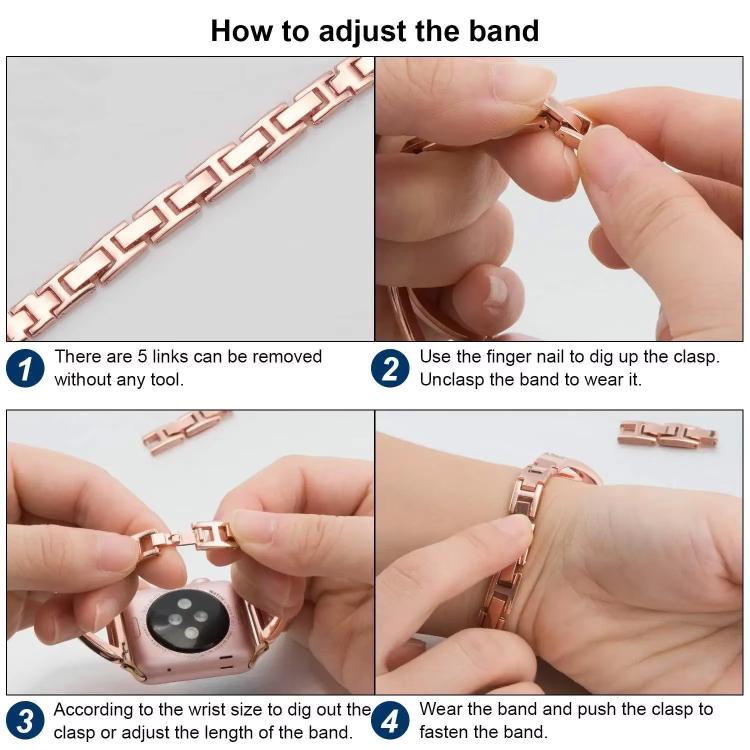 How to adjust the band

1 There are 5 links can be removed without any tool.

2 Use the finger nail to dig up the clasp. Unclasp the band to wear it.

3 According to the wrist size to dig out the clasp or adjust the length of the band.

4 Wear the band and push the clasp to fasten the band.