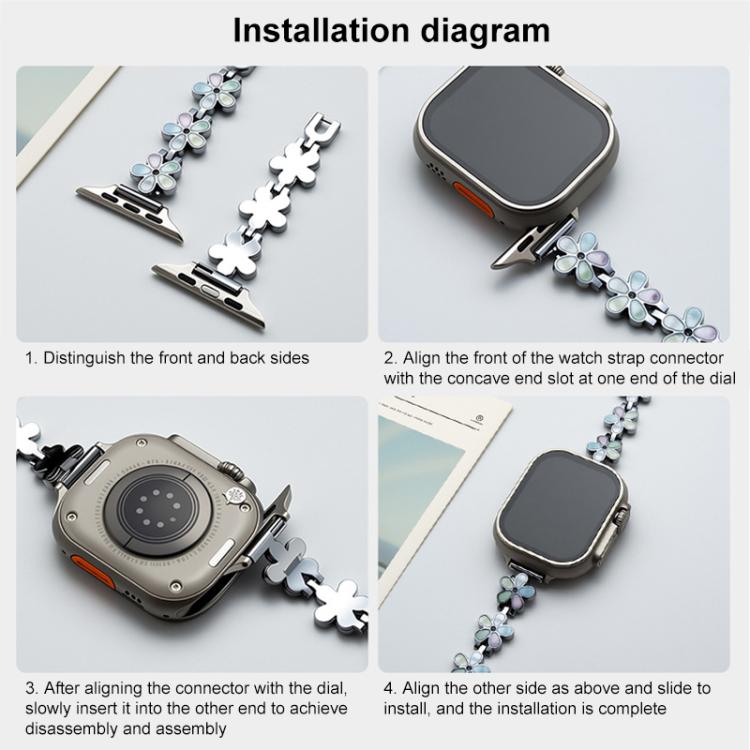 Installation diagram

1. Distinguish the front and back sides

2. Align the front of the watch strap connector with the concave end slot at one end of the dial

3. After aligning the connector with the dial, slowly insert it into the other end to achieve disassembly and assembly

4. Align the other side as above and slide to install, and the installation is complete