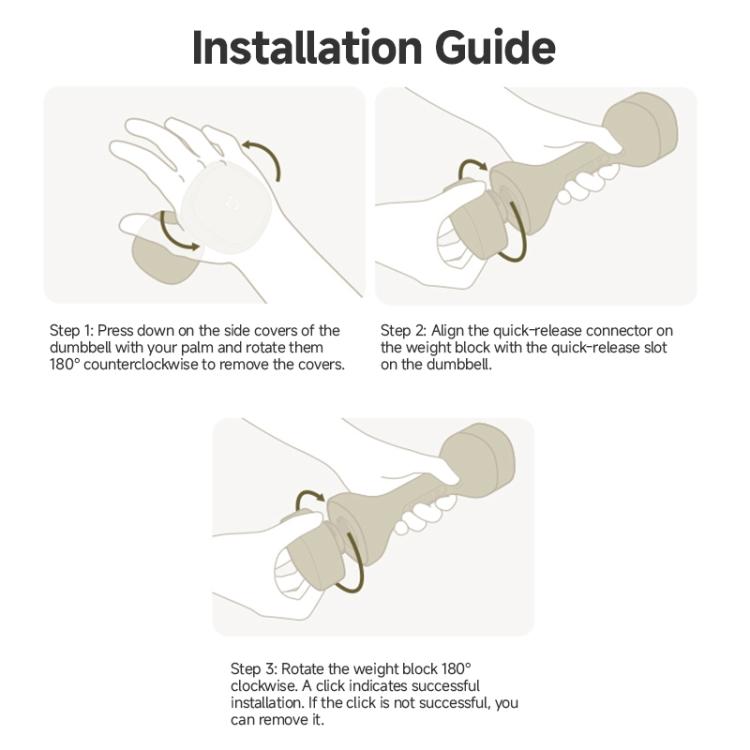 Installation Guide

Step 1: Press down on the side covers of the dumbbell with your palm and rotate them 180° counterclockwise to remove the covers.

Step 2: Align the quick-release connector on the weight block with the quick-release slot on the dumbbell.

Step 3: Rotate the weight block 180° clockwise. A click indicates successful installation. If the click is not successful, you can remove it.