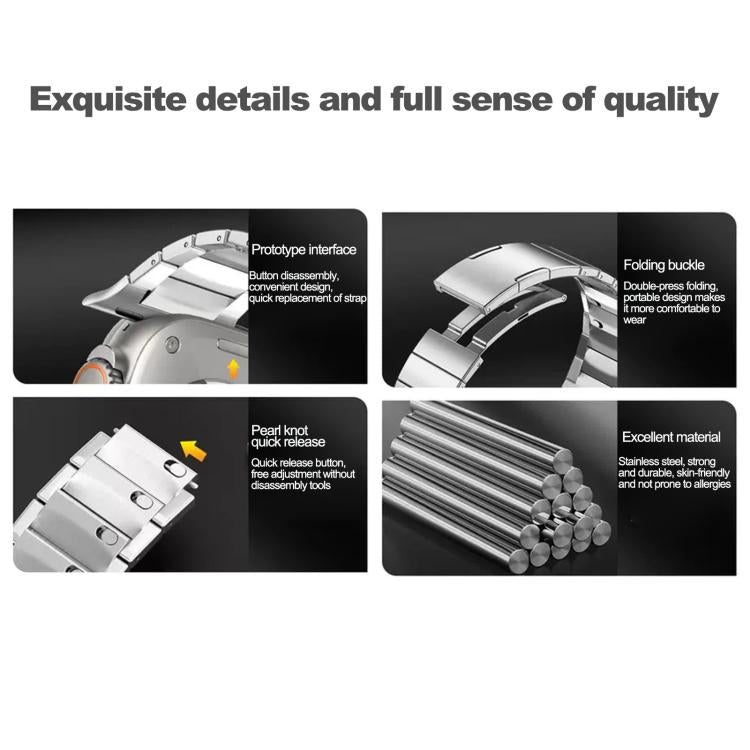 Exquisite details and full sense of quality

Prototype interface

Button disassembly, convenient design, quick replacement of strap

Folding buckle

Double-press folding, portable design makes it more comfortable to wear

Pearl knot quick release

Quick release button, free adjustment without disassembly tools

Excellent material

Stainless steel, strong and durable, skin-friendly and not prone to allergies