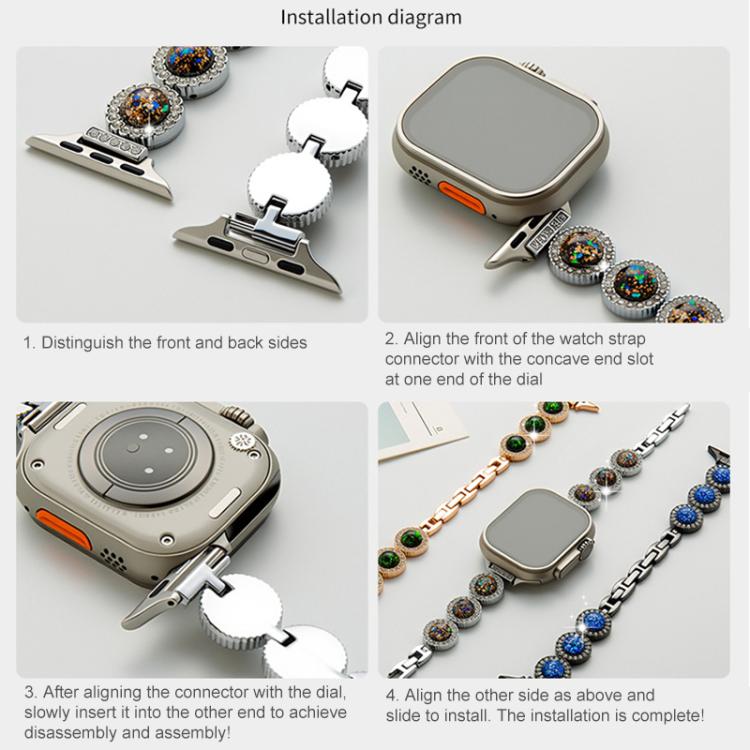 Installation diagram

1. Distinguish the front and back sides

2. Align the front of the watch strap connector with the concave end slot at one end of the dial

3. After aligning the connector with the dial, slowly insert it into the other end to achieve disassembly and assembly!

4. Align the other side as above and slide to install. The installation is complete!