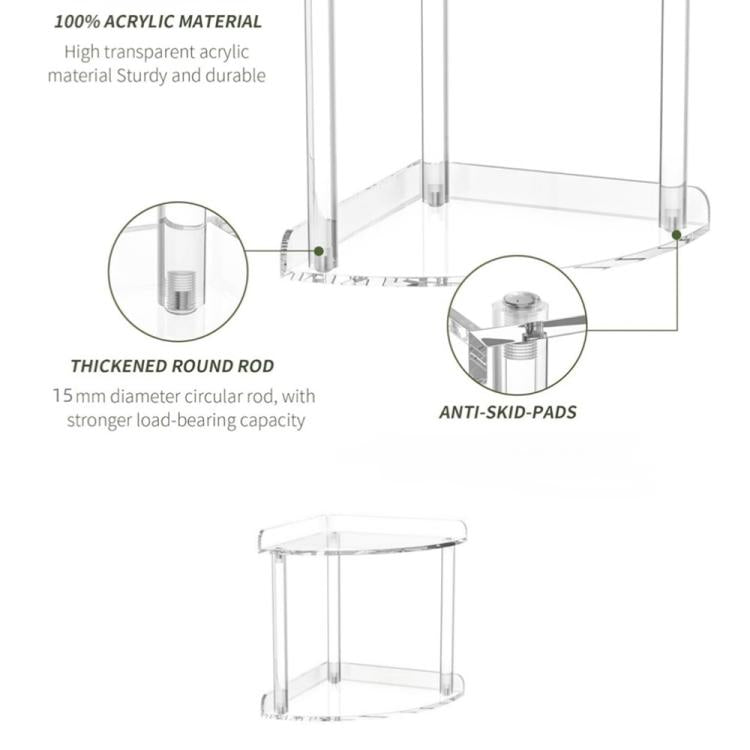 100% ACRYLIC MATERIAL

High transparent acrylic material Sturdy and durable

THICKENED ROUND ROD

15 mm diameter circular rod, with stronger load-bearing capacity

ANTI-SKID-PADS