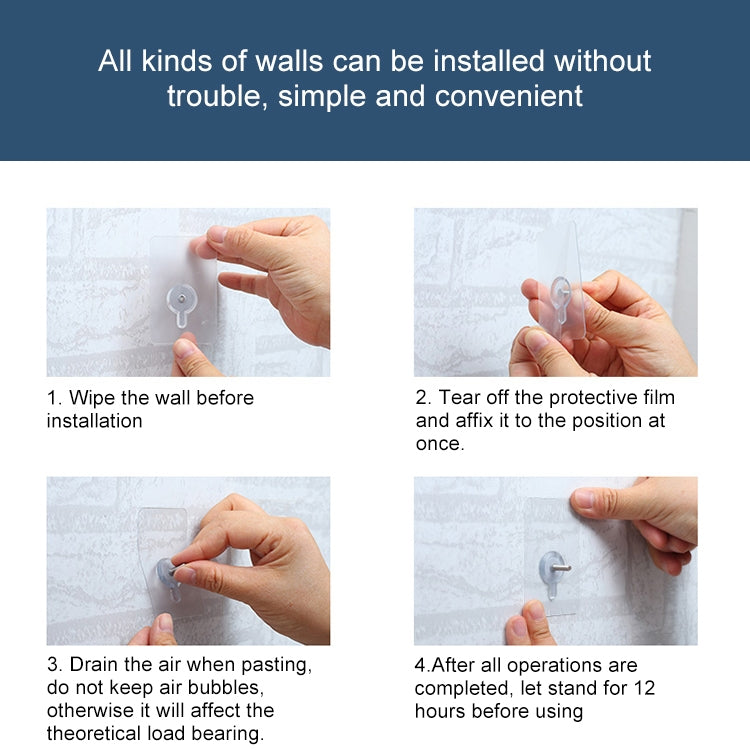 All kinds of walls can be installed without trouble, simple and convenient

1. Wipe the wall before installation

2. Tear off the protective film and affix it to the position at once.

3. Drain the air when pasting, do not keep air bubbles, otherwise it will affect the theoretical load bearing.

4.After all operations are completed, let stand for 12 hours before using