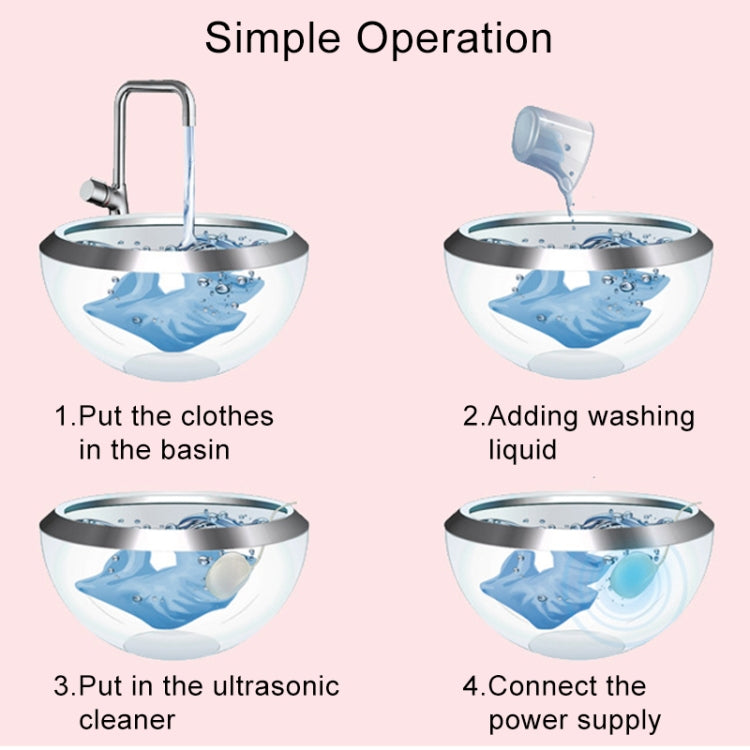 Simple Operation

1.Put the clothes in the basin

2.Adding washing liquid

3.Put in the ultrasonic cleaner

4.Connect the power supply