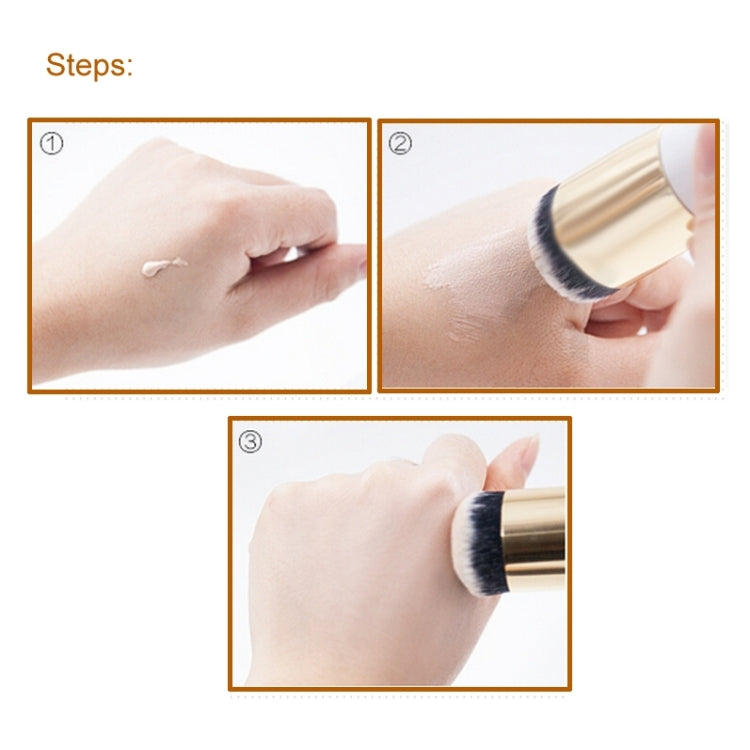 Steps:

①

②

③