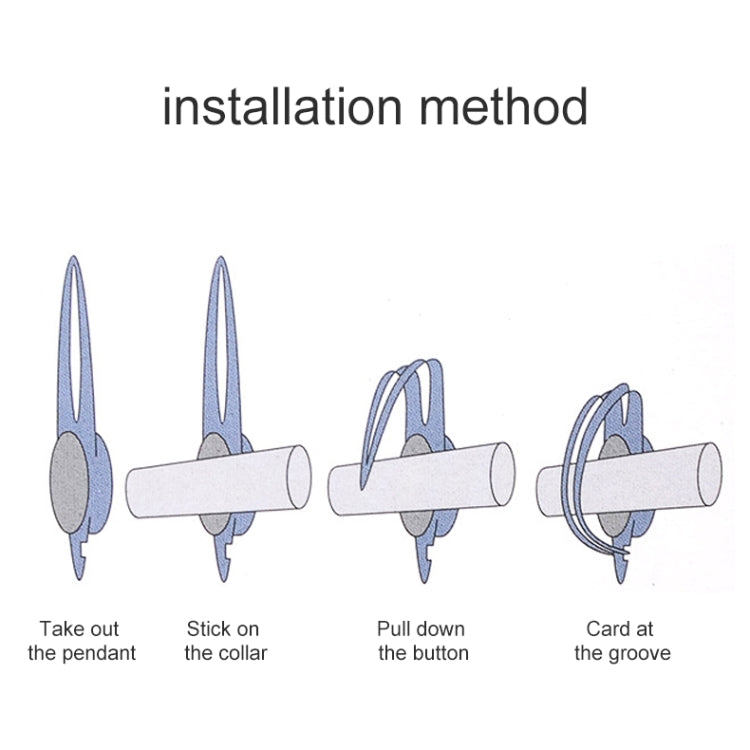 installation method

Take out the pendant

Stick on the collar

Pull down the button

Card at the groove