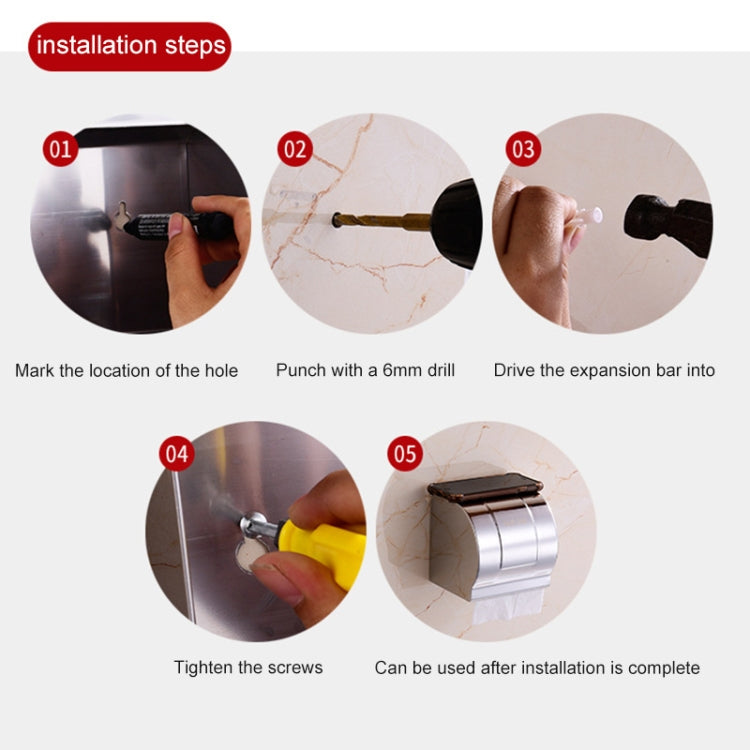 installation steps

01

Mark the location of the hole

02

Punch with a 6mm drill

03

Drive the expansion bar into

04

Tighten the screws

05

Can be used after installation is complete