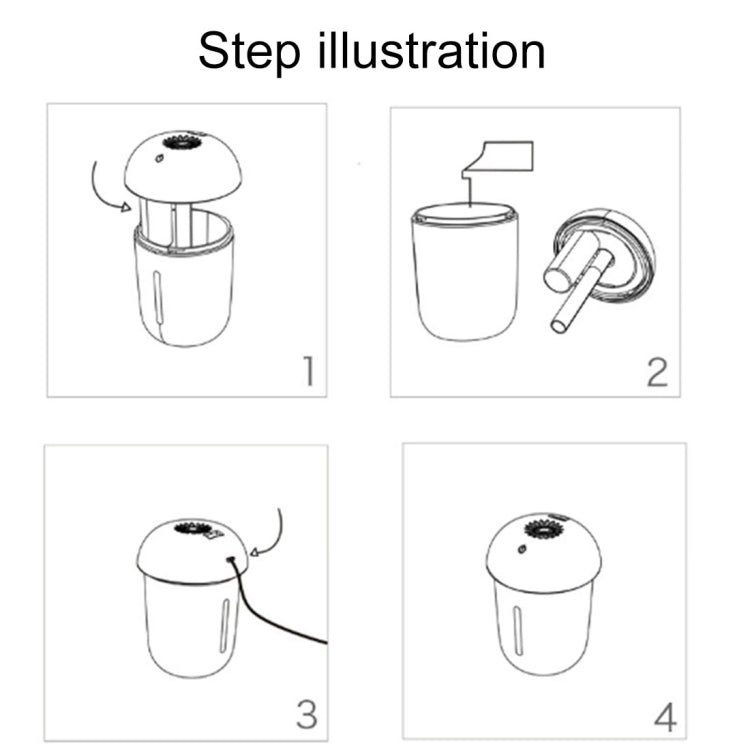 Step illustration

1

2

3

4