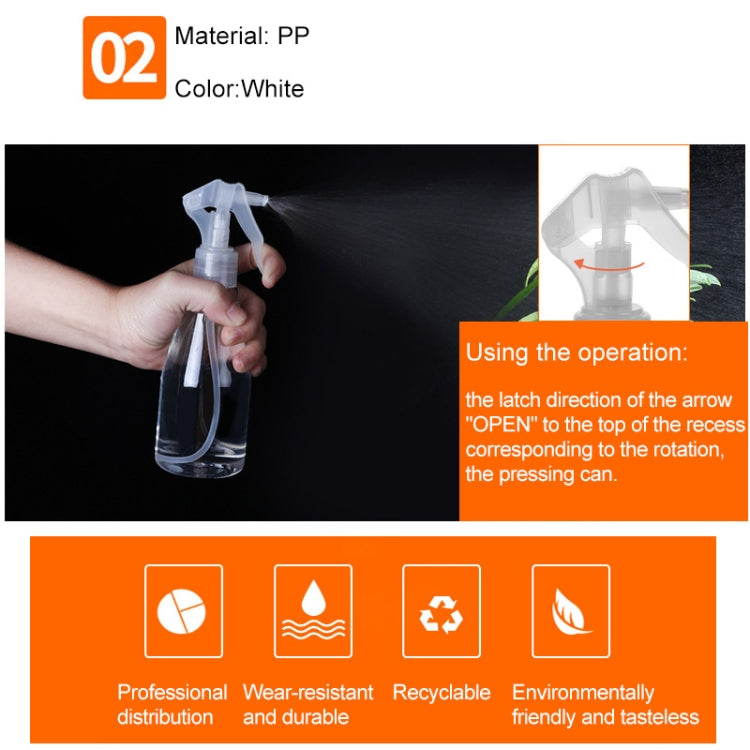 02

Material: PP

Color:White

Using the operation:

the latch direction of the arrow "OPEN" to the top of the recess corresponding to the rotation, the pressing can.

Professional distribution

Wear-resistant and durable

Recyclable

Environmentally friendly and tasteless