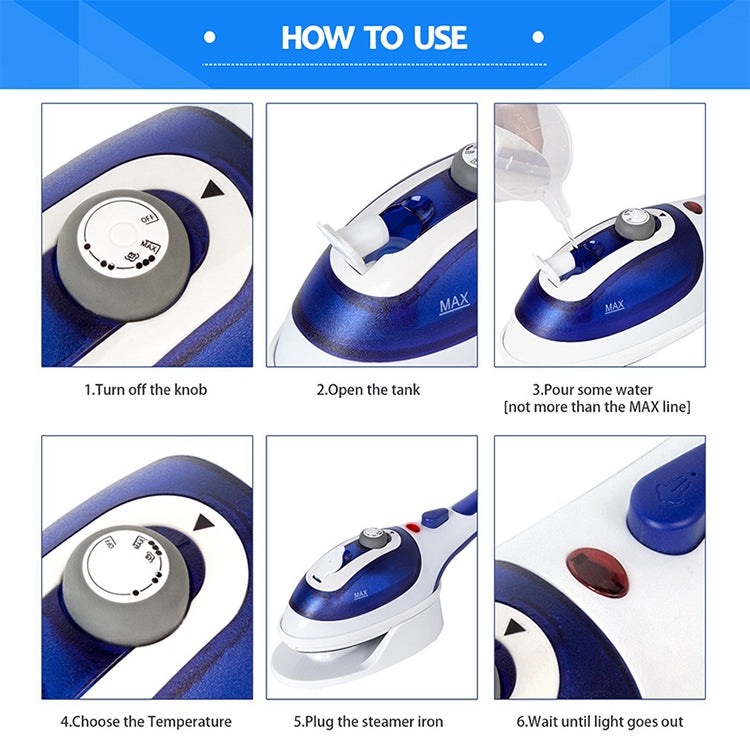 HOW TO USE

OFF
MAX

MAX

MAX

1.Turn off the knob

2.Open the tank

3.Pour some water
[not more than the MAX line]

OFF
MAX

MAX

4.Choose the Temperature

5.Plug the steamer iron

6.Wait until light goes out