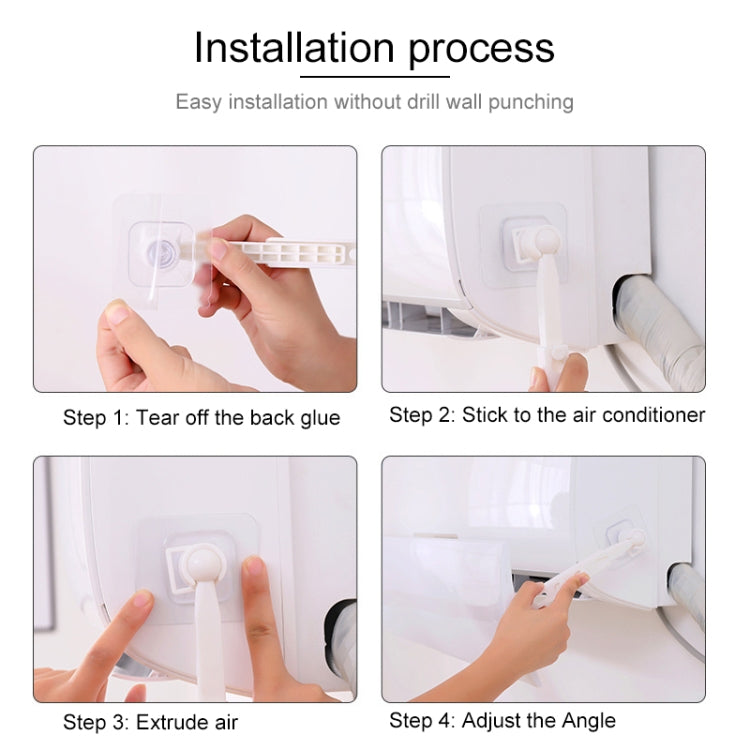 Installation process

Easy installation without drill wall punching

Step 1: Tear off the back glue

Step 2: Stick to the air conditioner

Step 3: Extrude air

Step 4: Adjust the Angle