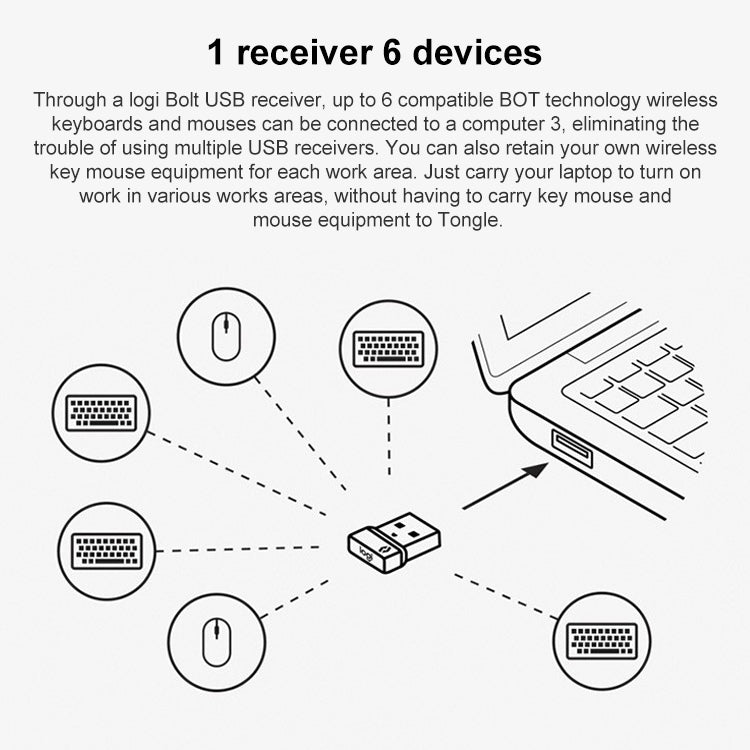 1 receiver 6 devices

Through a logi Bolt USB receiver, up to 6 compatible BOT technology wireless keyboards and mouses can be connected to a computer 3, eliminating the trouble of using multiple USB receivers. You can also retain your own wireless key mouse equipment for each work area. Just carry your laptop to turn on work in various works areas, without having to carry key mouse and mouse equipment to Tongle.

logi