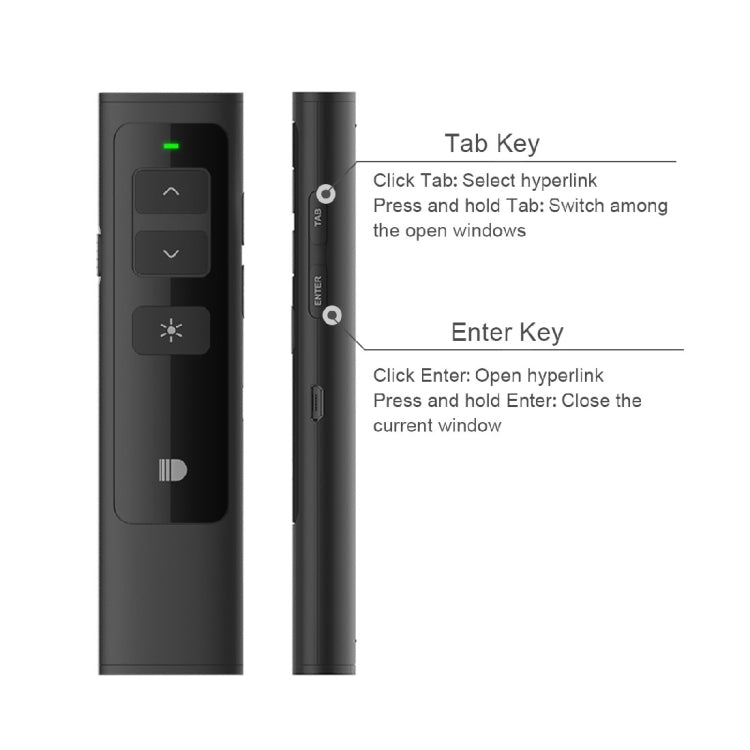 TAB

ENTER

Tab Key

Click Tab: Select hyperlink
Press and hold Tab: Switch among the open windows

Enter Key

Click Enter: Open hyperlink
Press and hold Enter: Close the current window