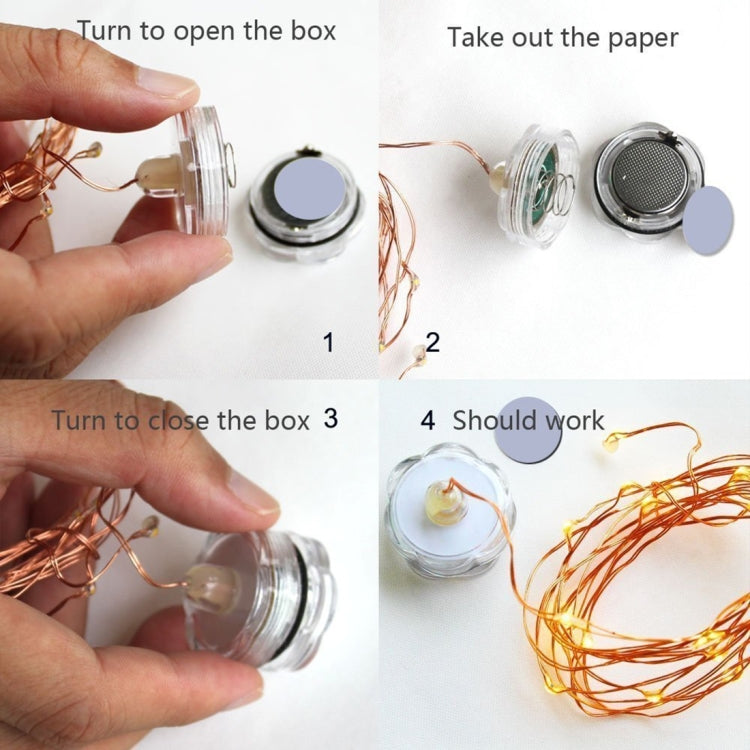 Turn to open the box

1

Take out the paper

2

Turn to close the box 3

4 Should work