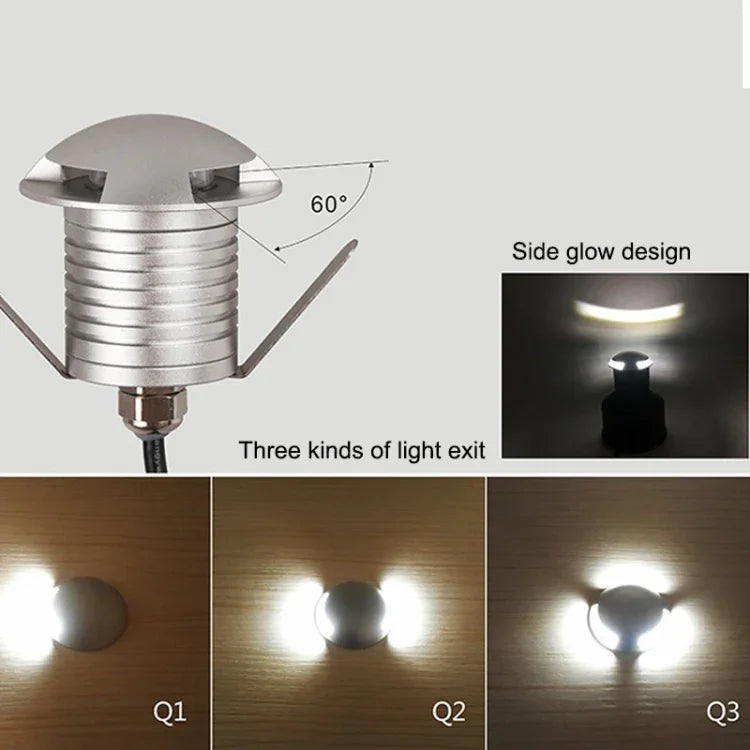 60°

Side glow design

Three kinds of light exit

Q1

Q2

Q3