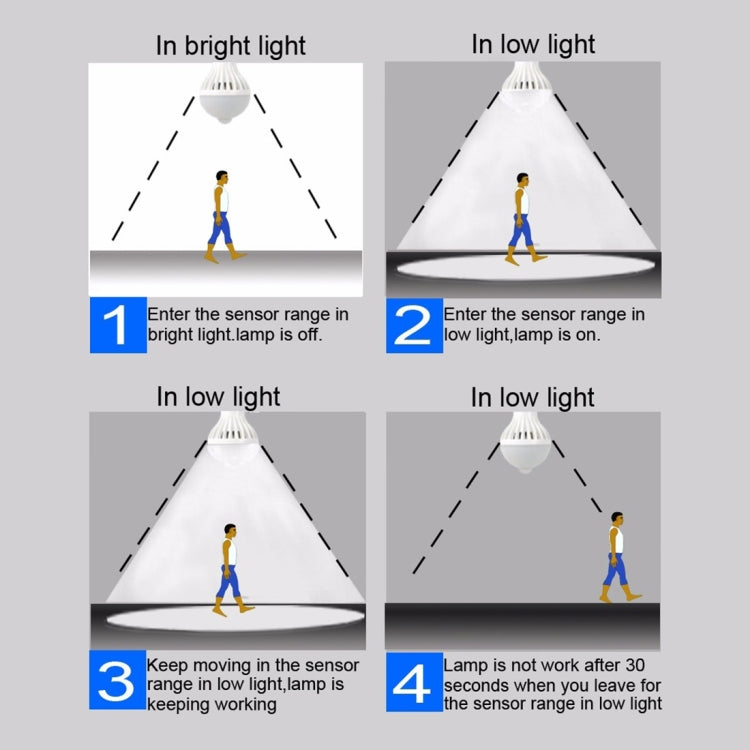 In bright light

1 Enter the sensor range in bright light.lamp is off.

In low light

2 Enter the sensor range in low light,lamp is on.

In low light

3 Keep moving in the sensor range in low light,lamp is keeping working

In low light

4 Lamp is not work after 30 seconds when you leave for the sensor range in low light