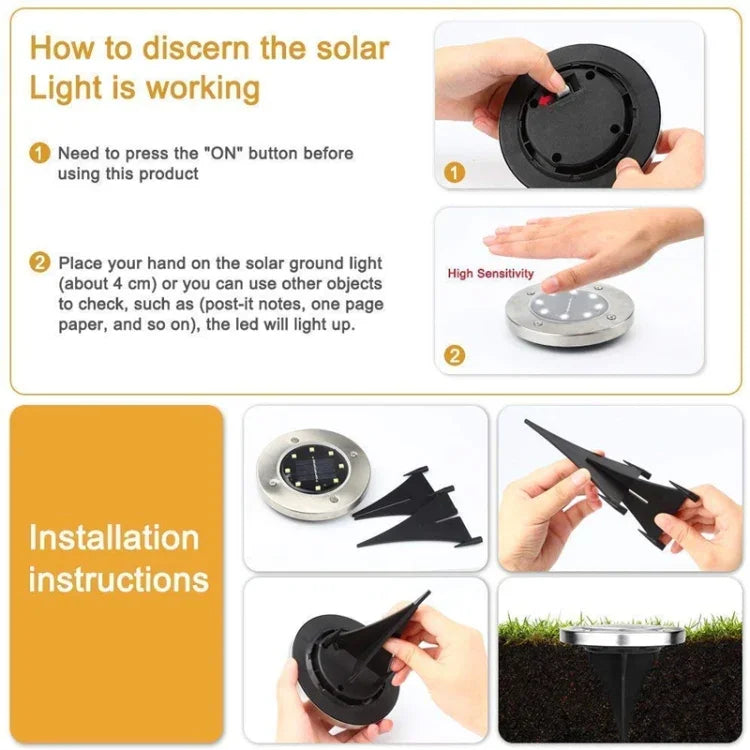 How to discern the solar Light is working

1 Need to press the "ON" button before using this product

2 Place your hand on the solar ground light (about 4 cm) or you can use other objects to check, such as (post-it notes, one page paper, and so on), the led will light up.

1

High Sensitivity

2

Installation instructions