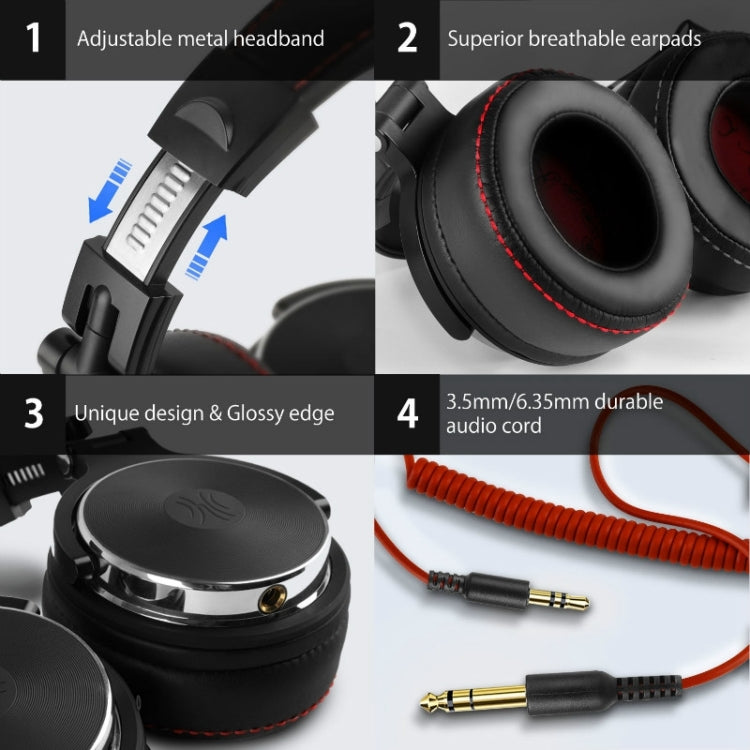 1 Adjustable metal headband

2 Superior breathable earpads

3 Unique design & Glossy edge

4 3.5mm/6.35mm durable audio cord