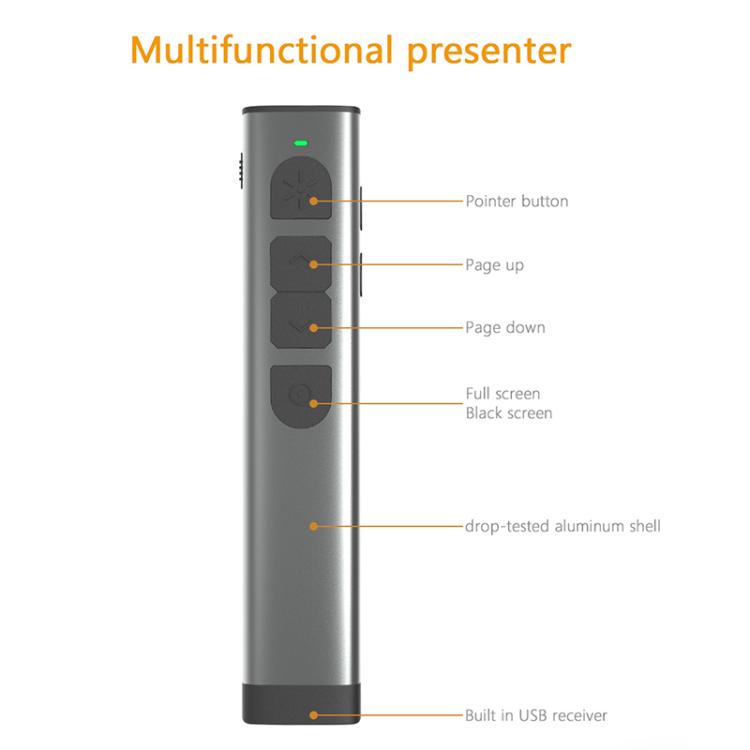 Multifunctional presenter

Pointer button

Page up

Page down

Full screen
Black screen

drop-tested aluminum shell

Built in USB receiver