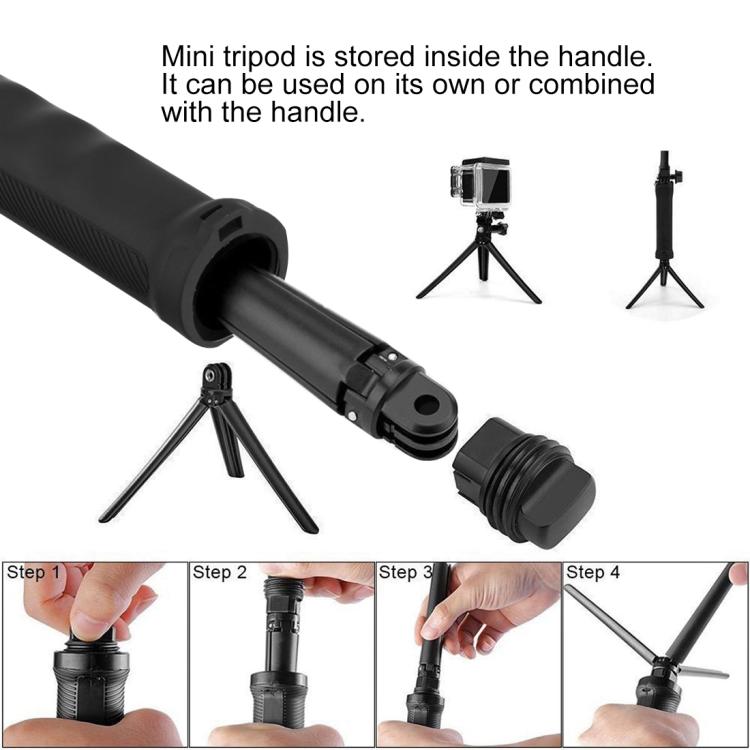 Mini tripod is stored inside the handle. It can be used on its own or combined with the handle.

Step 1

Step 2

Step 3

Step 4