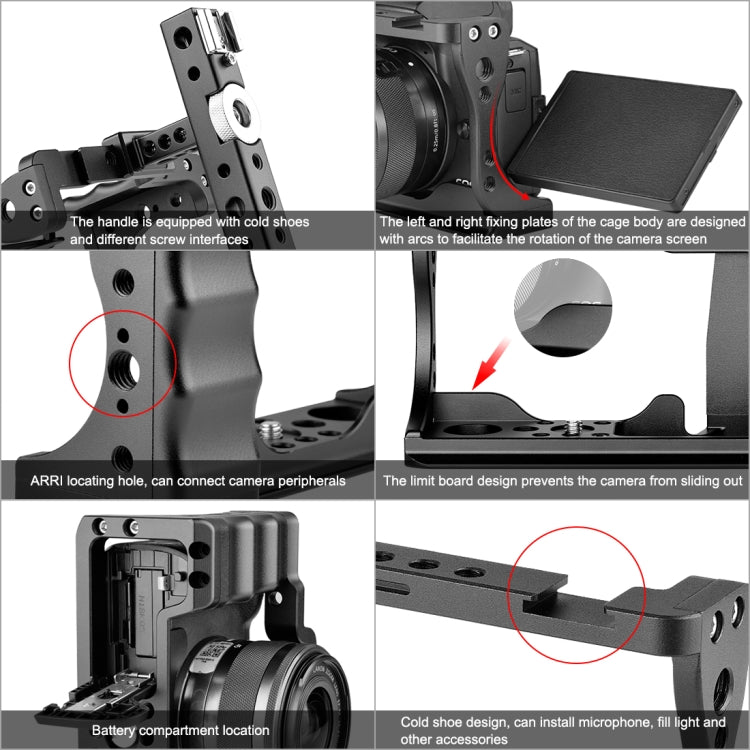 The handle is equipped with cold shoes and different screw interfaces

The left and right fixing plates of the cage body are designed with arcs to facilitate the rotation of the camera screen

ARRI locating hole, can connect camera peripherals

The limit board design prevents the camera from sliding out

Battery compartment location

Cold shoe design, can install microphone, fill light and other accessories