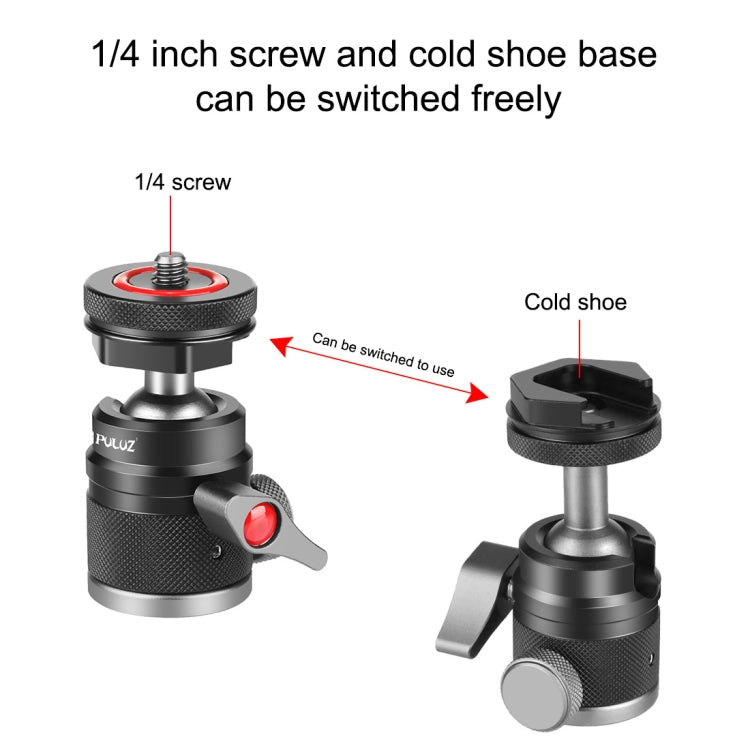 1/4 inch screw and cold shoe base can be switched freely

1/4 screw

Cold shoe

Can be switched to use

PULUZ