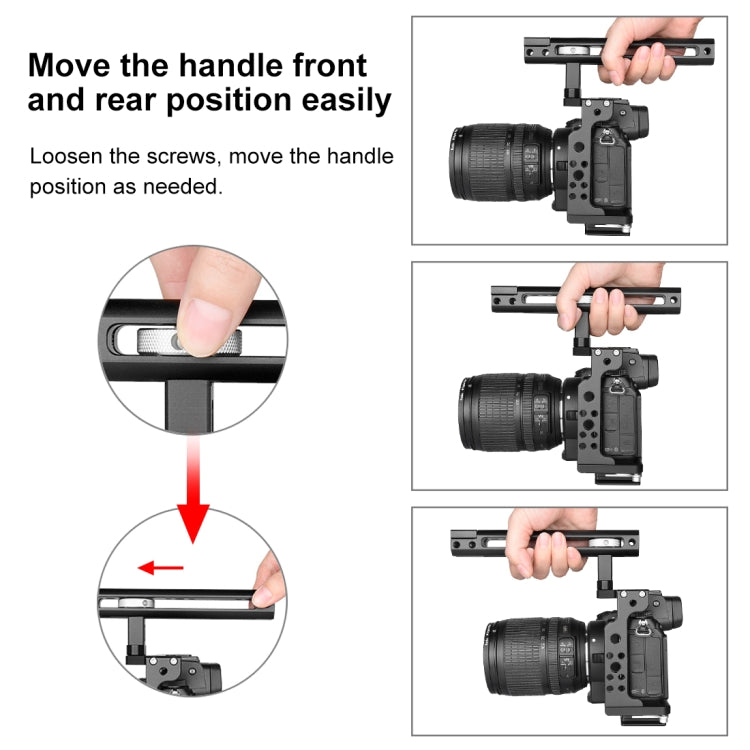 Move the handle front and rear position easily

Loosen the screws, move the handle position as needed.