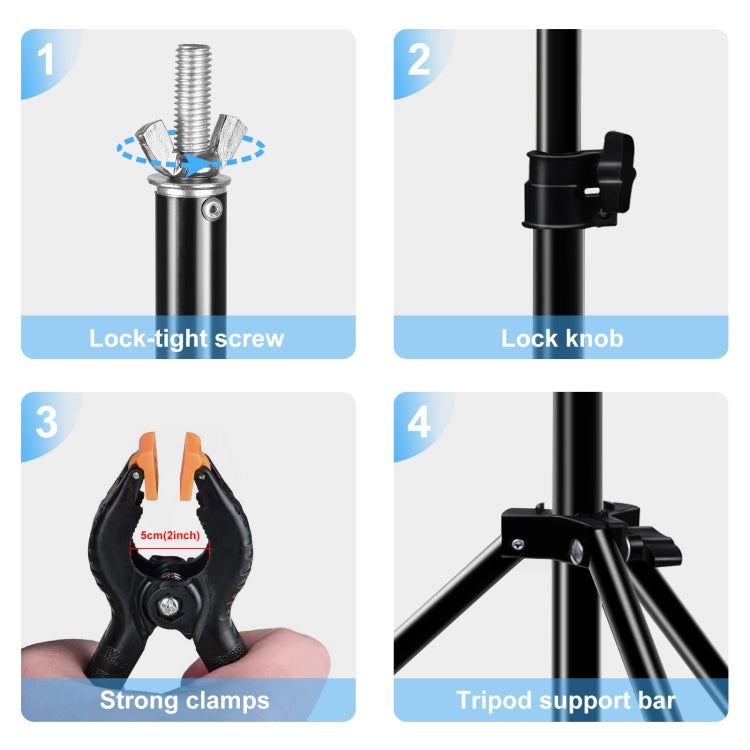 1

Lock-tight screw

2

Lock knob

3

5cm(2inch)

Strong clamps

4

Tripod support bar