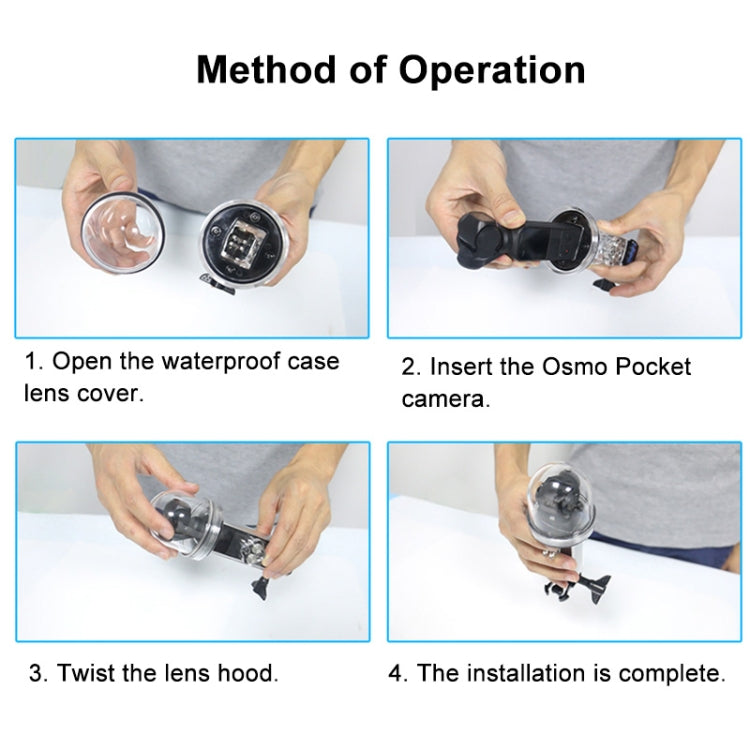 Method of Operation

1. Open the waterproof case lens cover.

2. Insert the Osmo Pocket camera.

3. Twist the lens hood.

4. The installation is complete.