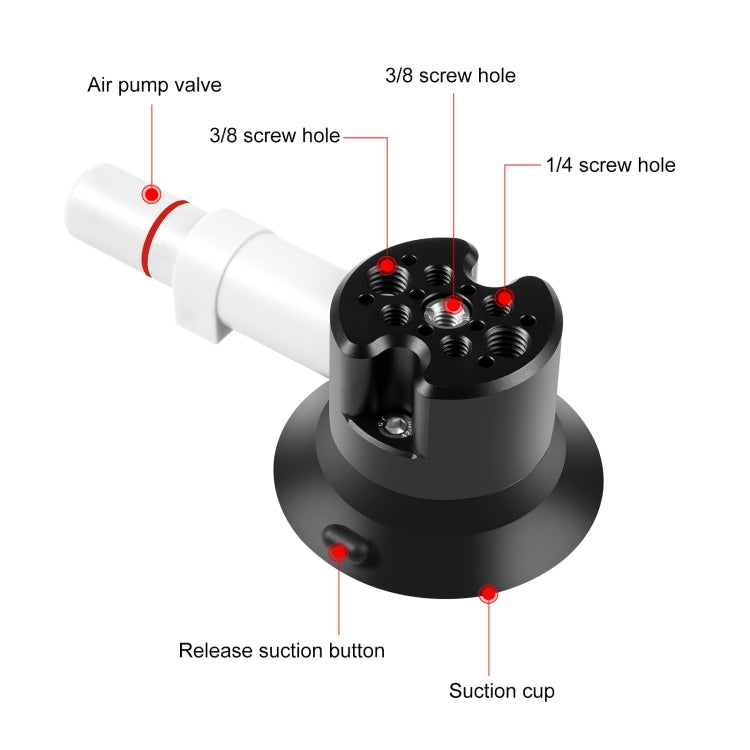 Air pump valve

3/8 screw hole

3/8 screw hole

1/4 screw hole

Release suction button

Suction cup