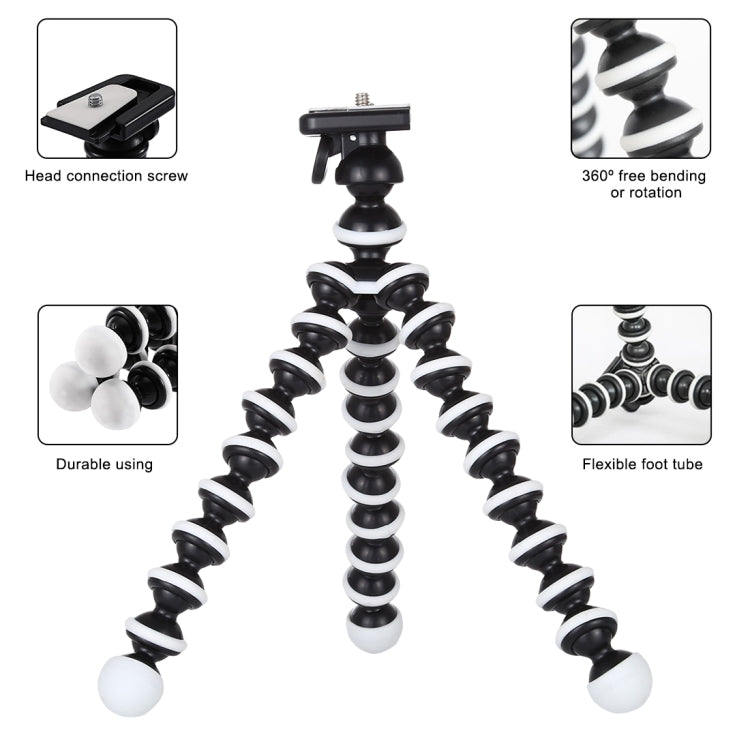 Head connection screw

360º free bending or rotation

Durable using

Flexible foot tube