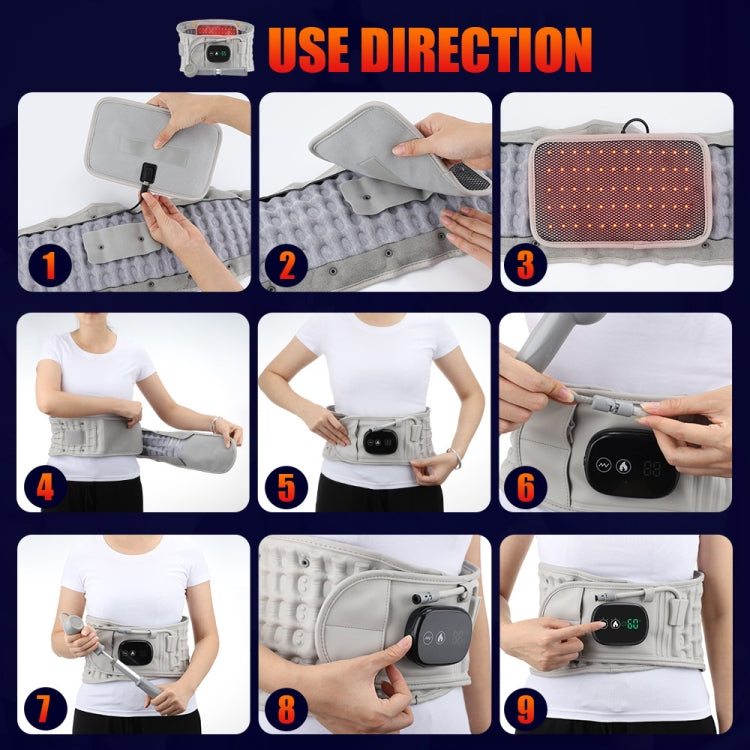 USE DIRECTION

1

2

3

4

5

6

7

8

9

60