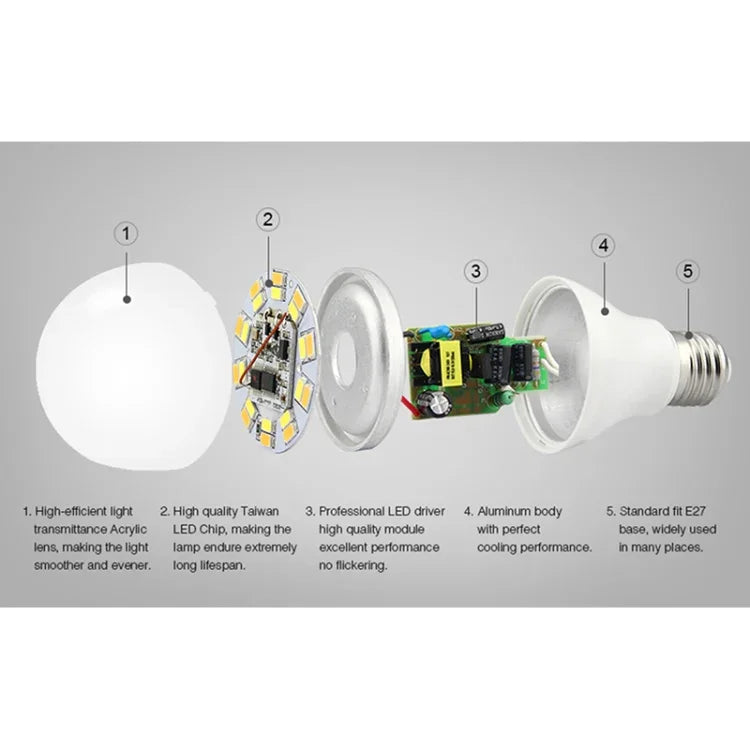 1

2

3

4

5

1. High-efficient light transmittance Acrylic lens, making the light smoother and evener.

2. High quality Taiwan LED Chip, making the lamp endure extremely long lifespan.

3. Professional LED driver high quality module excellent performance no flickering.

4. Aluminum body with perfect cooling performance.

5. Standard fit E27 base, widely used in many places.