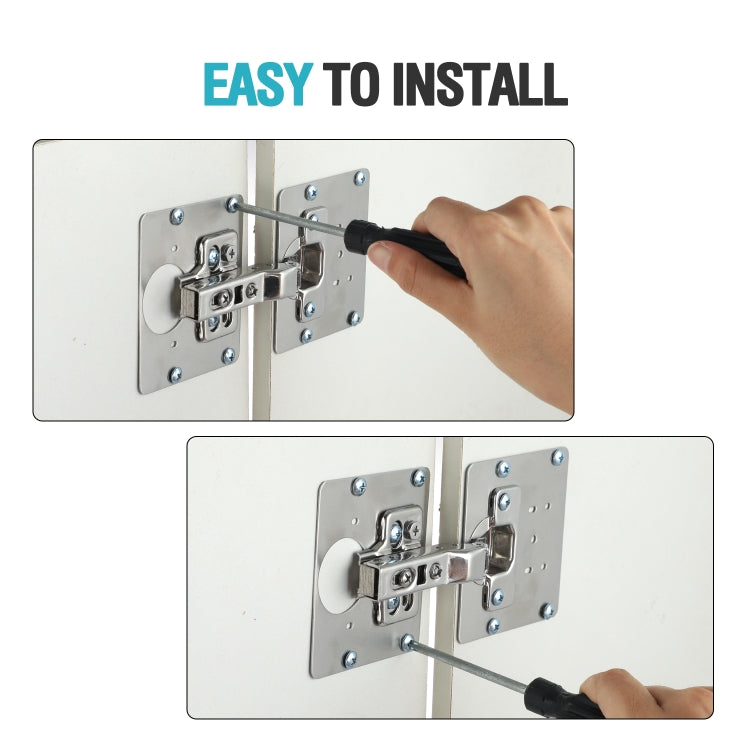 EASY TO INSTALL