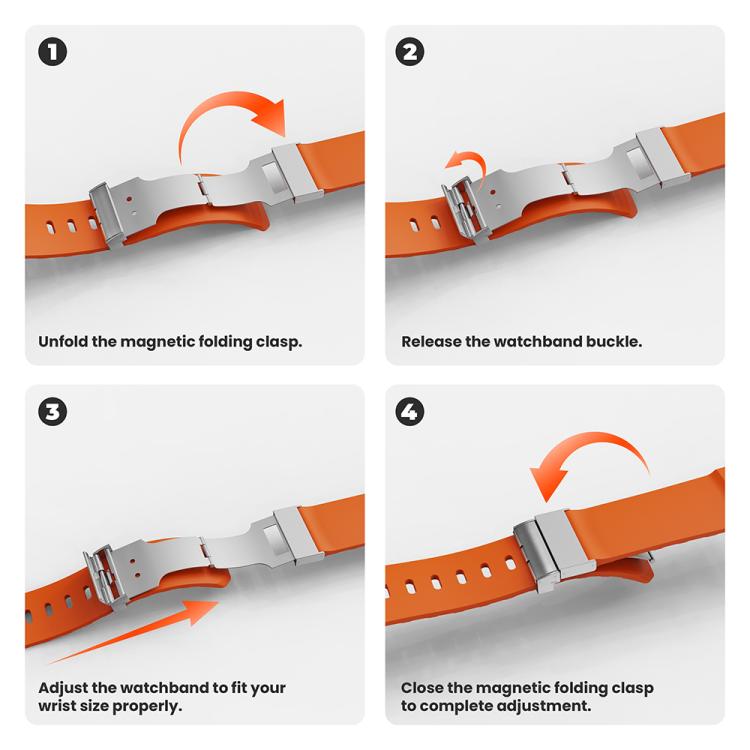 1

Unfold the magnetic folding clasp.

2

Release the watchband buckle.

3

Adjust the watchband to fit your wrist size properly.

4

Close the magnetic folding clasp to complete adjustment.