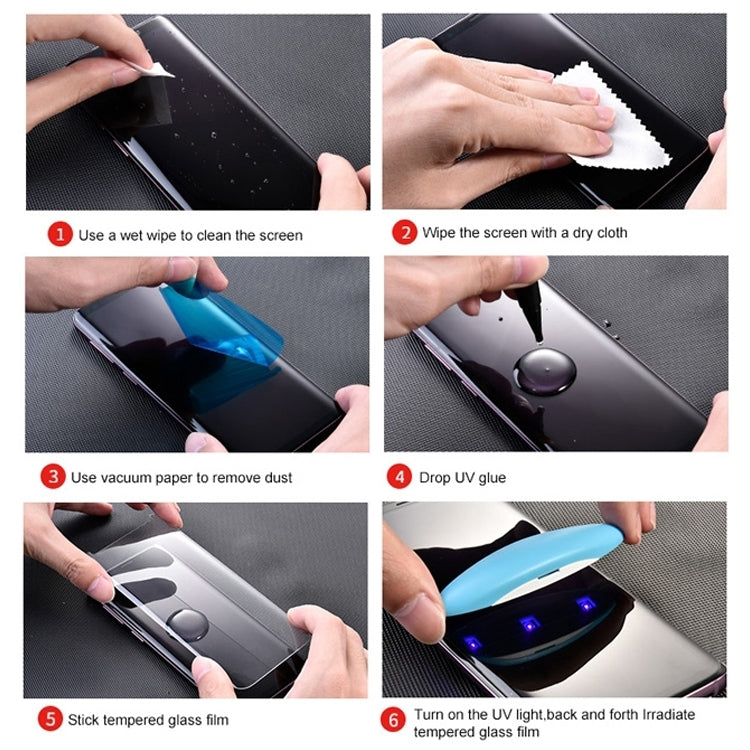 1 Use a wet wipe to clean the screen

2 Wipe the screen with a dry cloth

3 Use vacuum paper to remove dust

4 Drop UV glue

5 Stick tempered glass film

6 Turn on the UV light,back and forth Irradiate tempered glass film